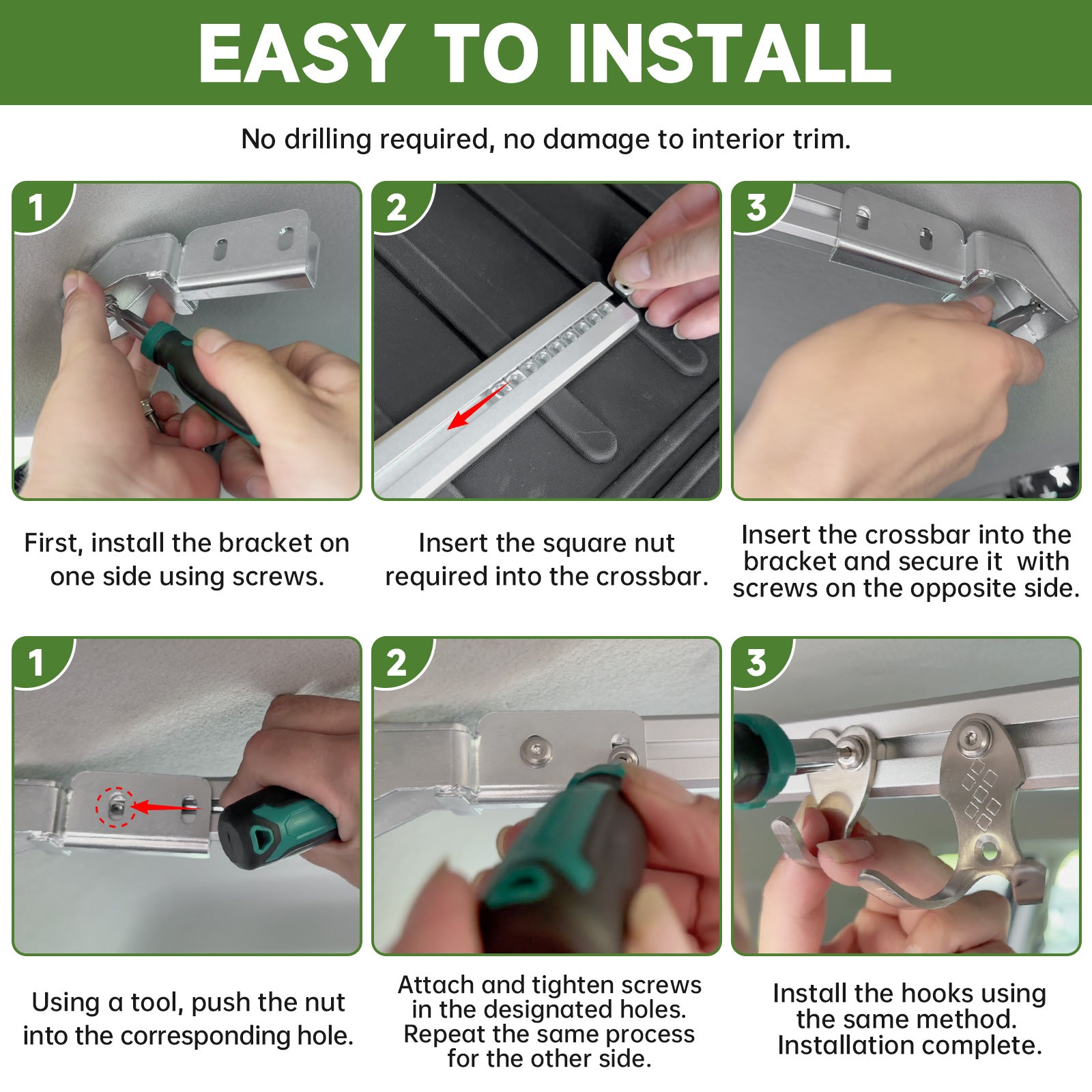 EASY TO INSTALL

No drilling required, no damage to interior trim.

1

First, install the bracket on one side using screws.

2

Insert the square nut required into the crossbar.

3

Insert the crossbar into the bracket and secure it with screws on the opposite side.

1

Using a tool, push the nut into the corresponding hole.

2

Attach and tighten screws in the designated holes. Repeat the same process for the other side.

3

Install the hooks using the same method. Installation complete.