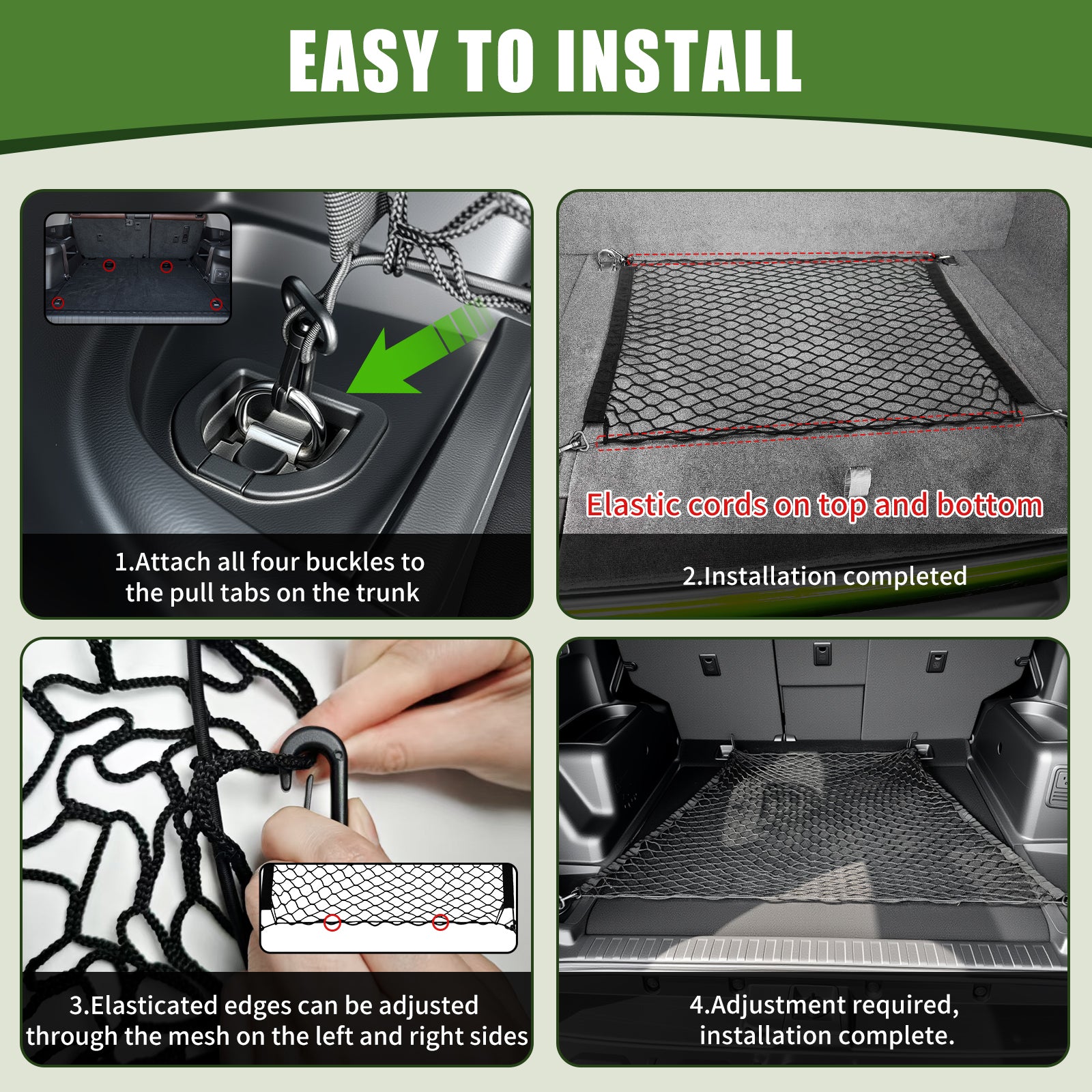 EASY TO INSTALL

1.Attach all four buckles to the pull tabs on the trunk

Elastic cords on top and bottom

2.Installation completed

3.Elasticated edges can be adjusted through the mesh on the left and right sides

4.Adjustment required, installation complete.