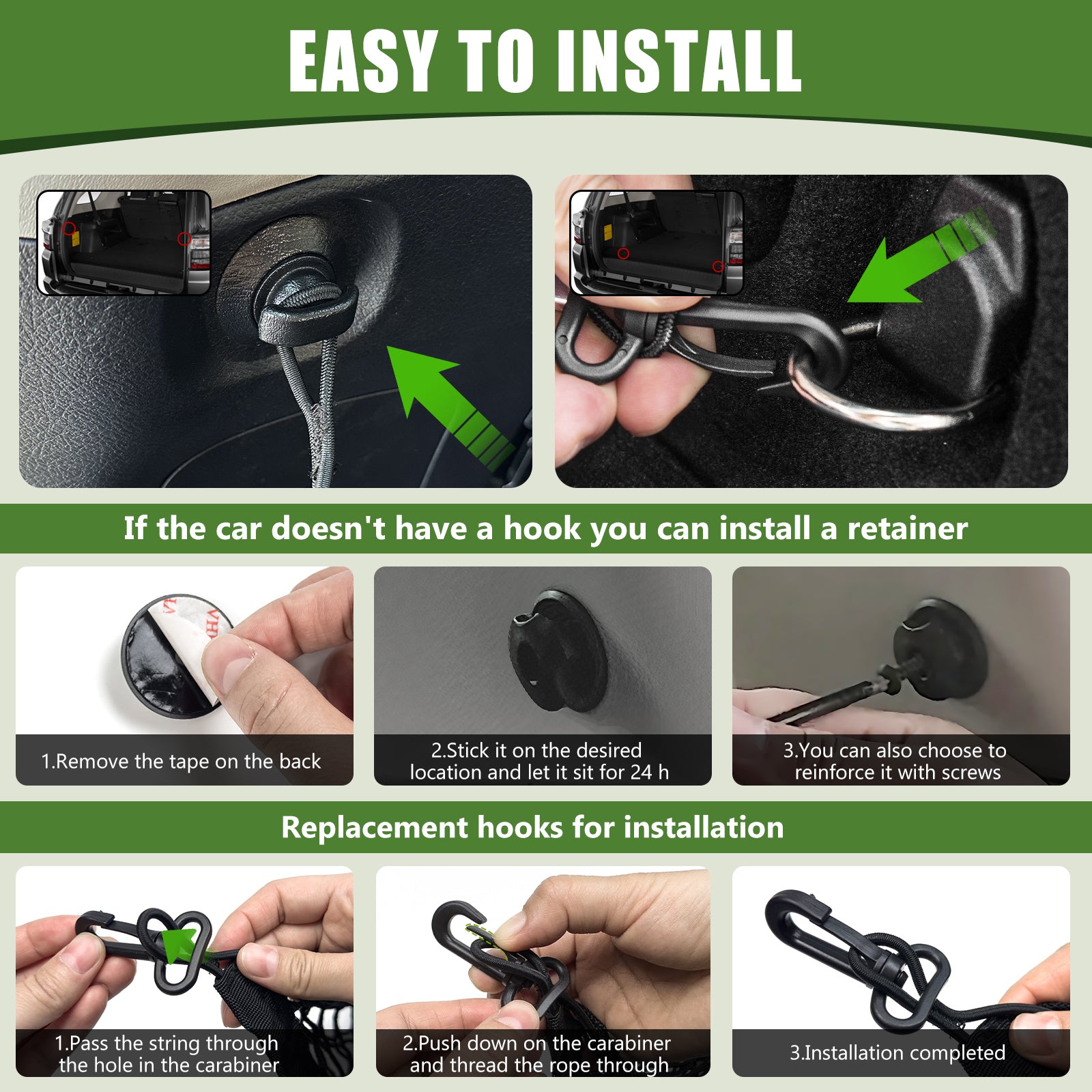 EASY TO INSTALL

If the car doesn't have a hook you can install a retainer

1.Remove the tape on the back

2.Stick it on the desired location and let it sit for 24 h

3.You can also choose to reinforce it with screws

Replacement hooks for installation

1.Pass the string through the hole in the carabiner

2.Push down on the carabiner and thread the rope through

3.Installation completed