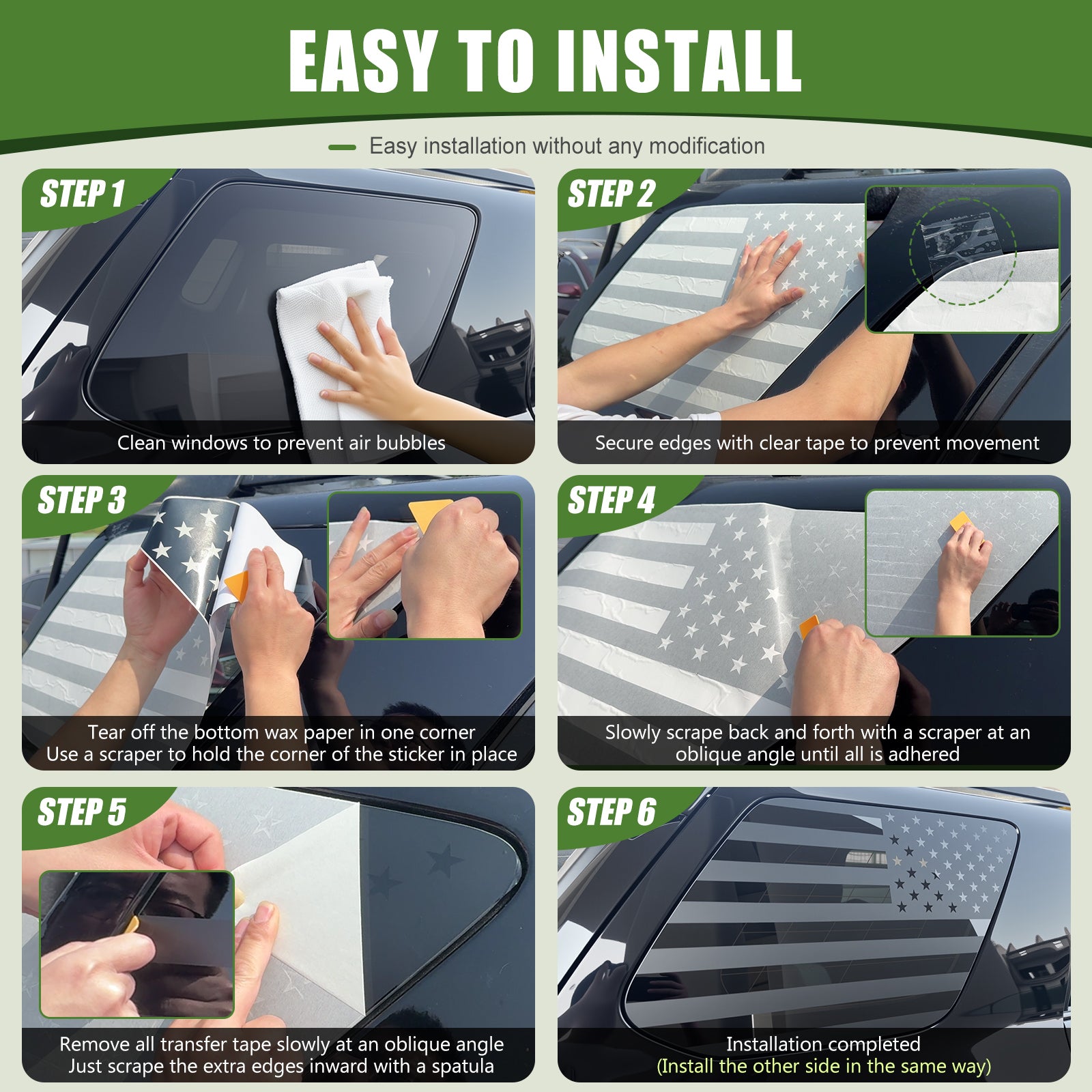 EASY TO INSTALL

Easy installation without any modification

STEP 1

Clean windows to prevent air bubbles

STEP 2

Secure edges with clear tape to prevent movement

STEP 3

Tear off the bottom wax paper in one corner
Use a scraper to hold the corner of the sticker in place

STEP 4

Slowly scrape back and forth with a scraper at an oblique angle until all is adhered

STEP 5

Remove all transfer tape slowly at an oblique angle
Just scrape the extra edges inward with a spatula

STEP 6

Installation completed
(Install the other side in the same way)