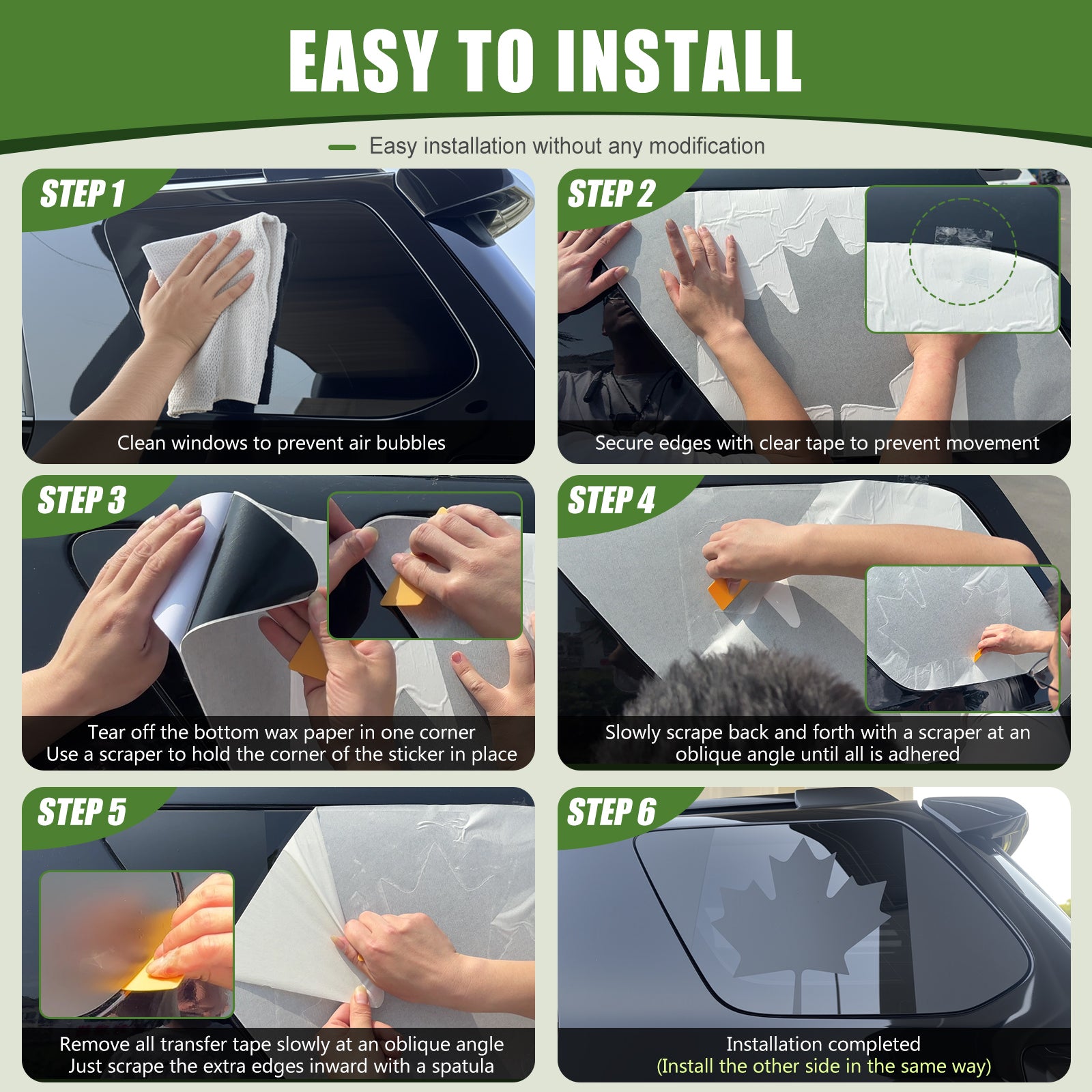 EASY TO INSTALL

Easy installation without any modification

STEP 1

Clean windows to prevent air bubbles

STEP 2

Secure edges with clear tape to prevent movement

STEP 3

Tear off the bottom wax paper in one corner
Use a scraper to hold the corner of the sticker in place

STEP 4

Slowly scrape back and forth with a scraper at an oblique angle until all is adhered

STEP 5

Remove all transfer tape slowly at an oblique angle
Just scrape the extra edges inward with a spatula

STEP 6

Installation completed
(Install the other side in the same way)