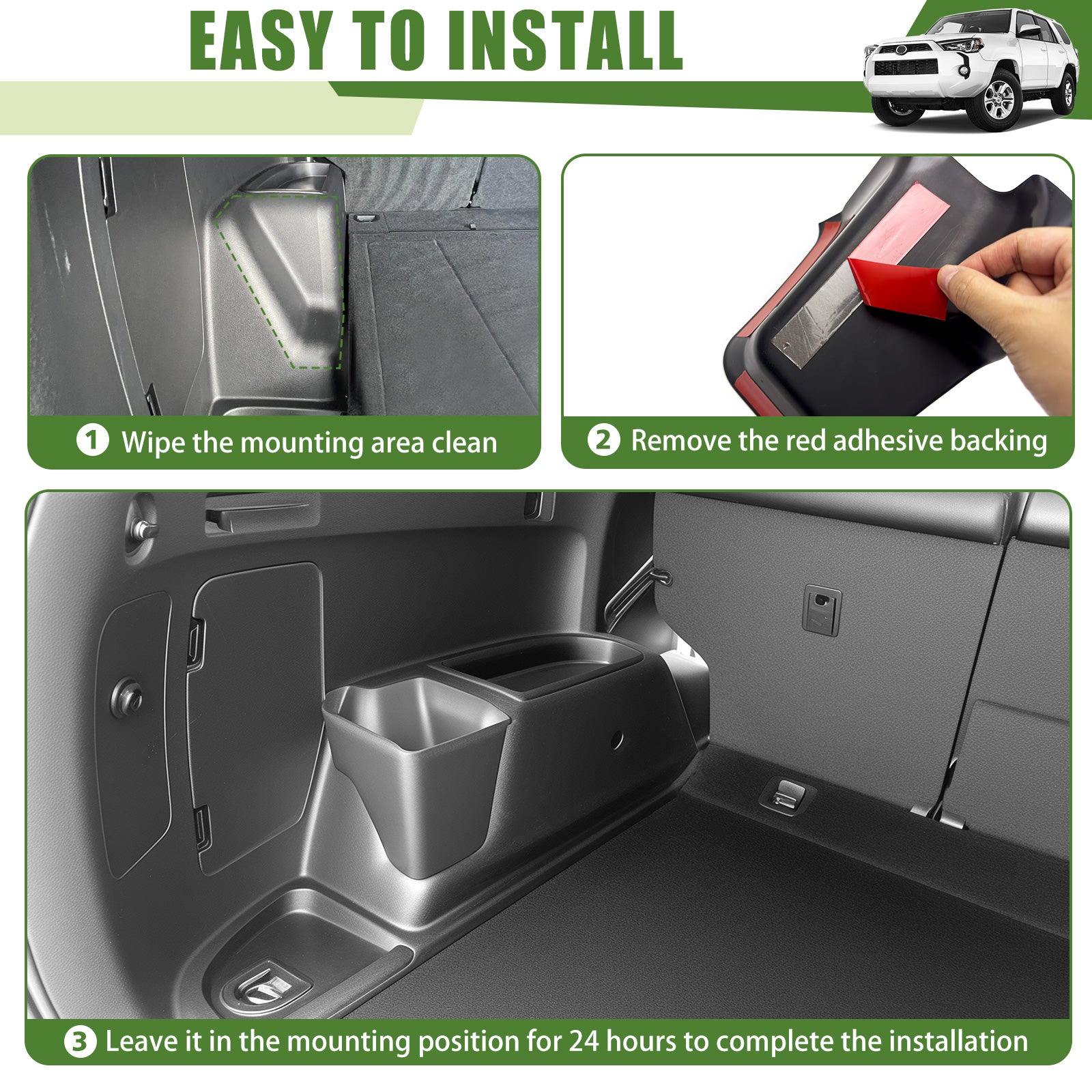 EASY TO INSTALL

1 Wipe the mounting area clean

2 Remove the red adhesive backing

3 Leave it in the mounting position for 24 hours to complete the installation