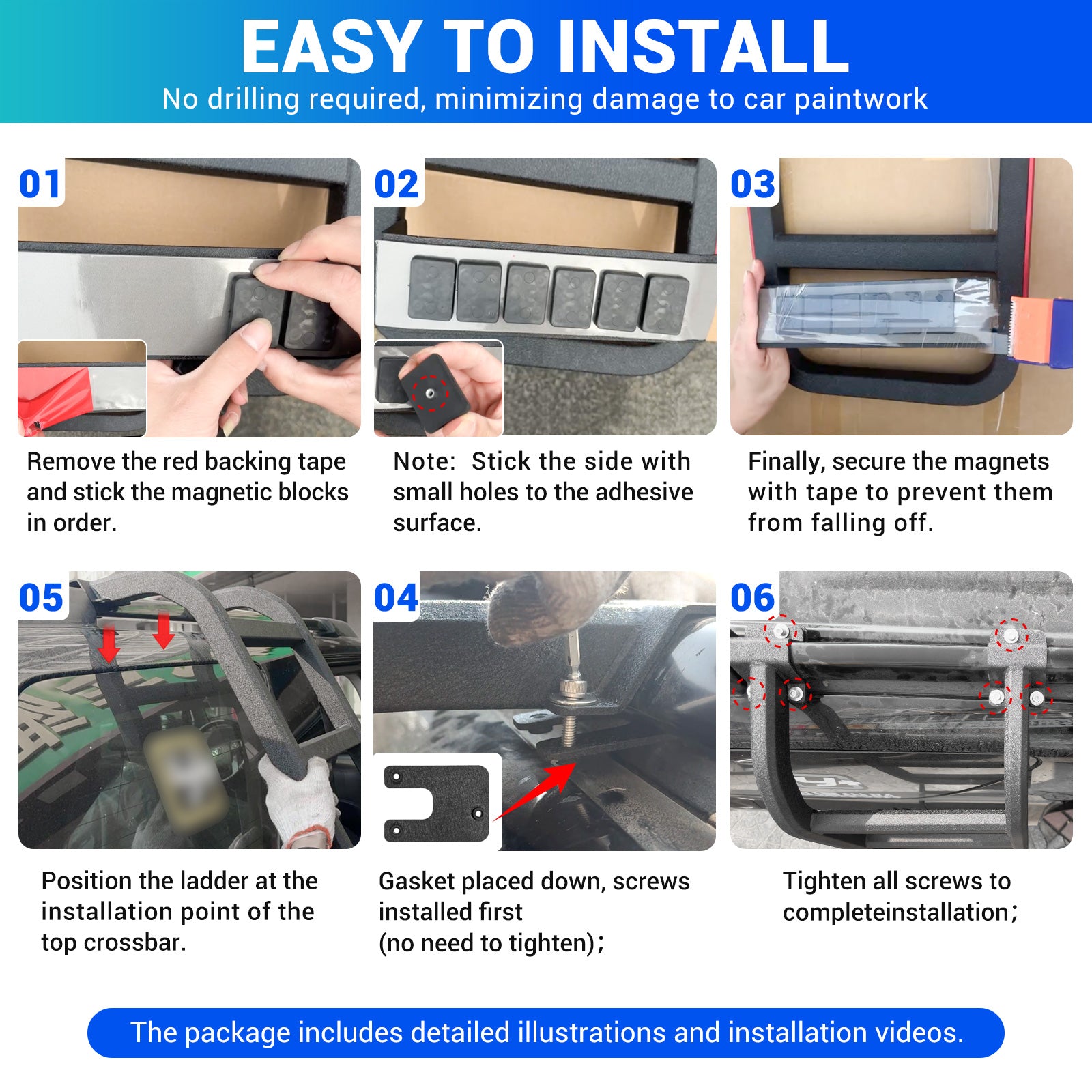 EASY TO INSTALL
No drilling required, minimizing damage to car paintwork

01
Remove the red backing tape and stick the magnetic blocks in order.

02
Note: Stick the side with small holes to the adhesive surface.

03
Finally, secure the magnets with tape to prevent them from falling off.

05
Position the ladder at the installation point of the top crossbar.

04
Gasket placed down, screws installed first
(no need to tighten);

06
Tighten all screws to completeinstallation;

The package includes detailed illustrations and installation videos.